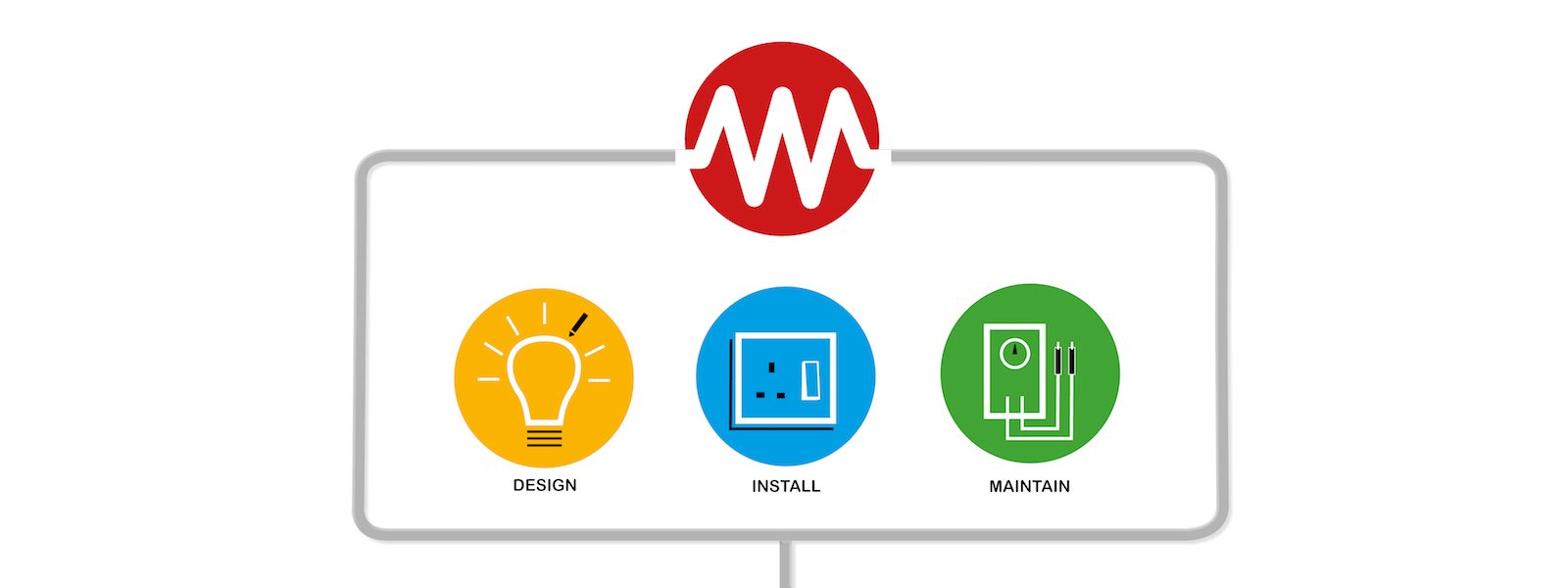 DESIGN

INSTALL

MAINTAIN